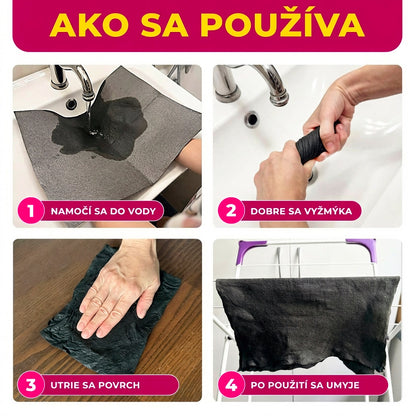 AKO SA POUŽÍVA

1 NAMOČÍ SA DO VODY

2 DOBRE SA VYŽMÝKA

3 UTRIE SA POVRCH

4 PO POUŽITÍ SA UMYJE