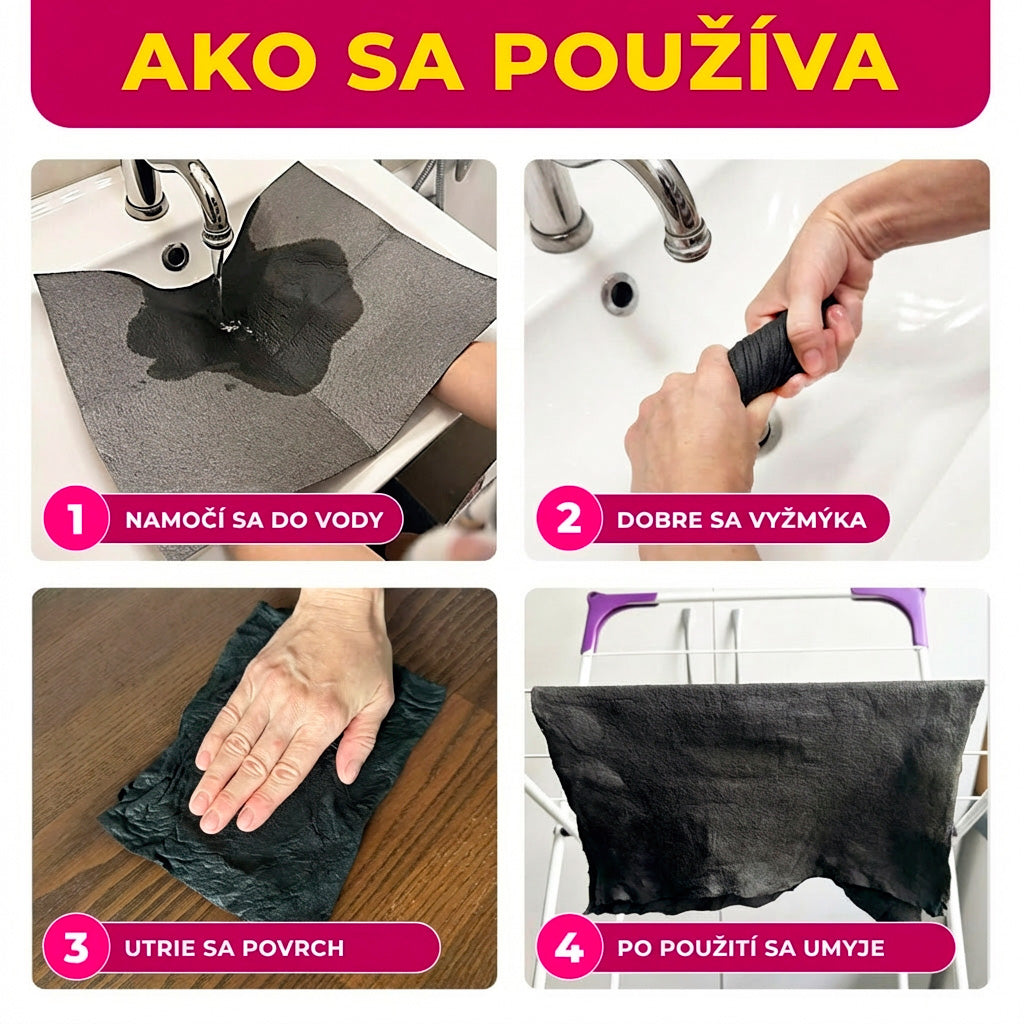 AKO SA POUŽÍVA

1 NAMOČÍ SA DO VODY

2 DOBRE SA VYŽMÝKA

3 UTRIE SA POVRCH

4 PO POUŽITÍ SA UMYJE